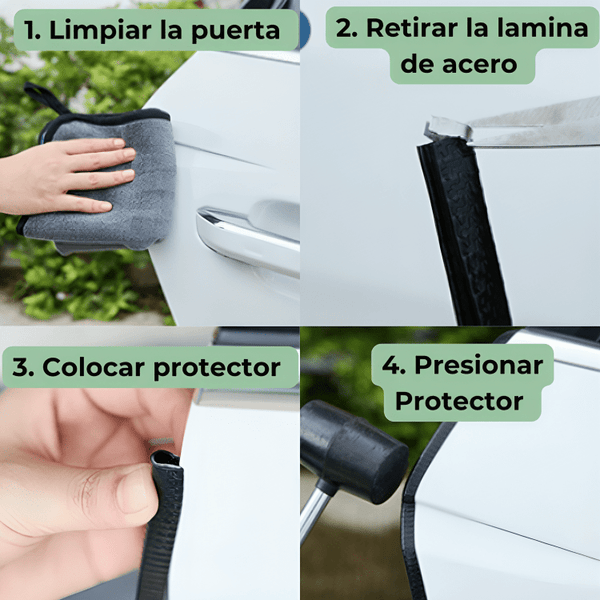 1. Limpiar la puerta

2. Retirar la lamina de acero

3. Colocar protector

4. Presionar Protector